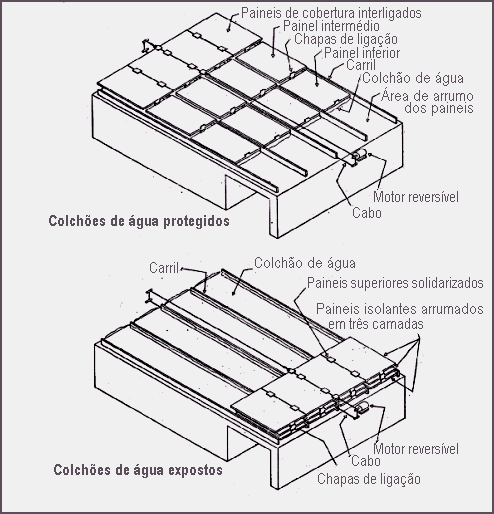 Paineis de cobertura interligados
Painel intermédio
Chapas de ligação
Painel inferior
Carril
Colchão de água
Área de arrumo dos paineis
Motor reversível
Cabo
Colchões de água protegidos

Carril
Colchão de água
Paineis superiores solidarizados
Paineis isolantes arrumados em três camadas
Motor reversível
Cabo
Chapas de ligação
Colchões de água expostos