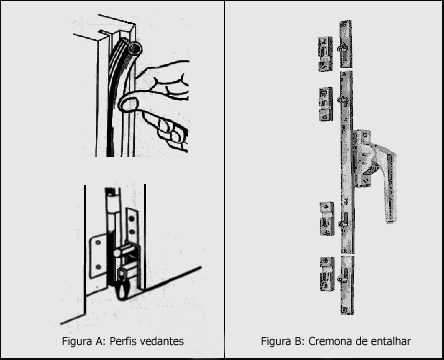 Figura A: Perfis vedantes

Figura B: Cremona de entalhar